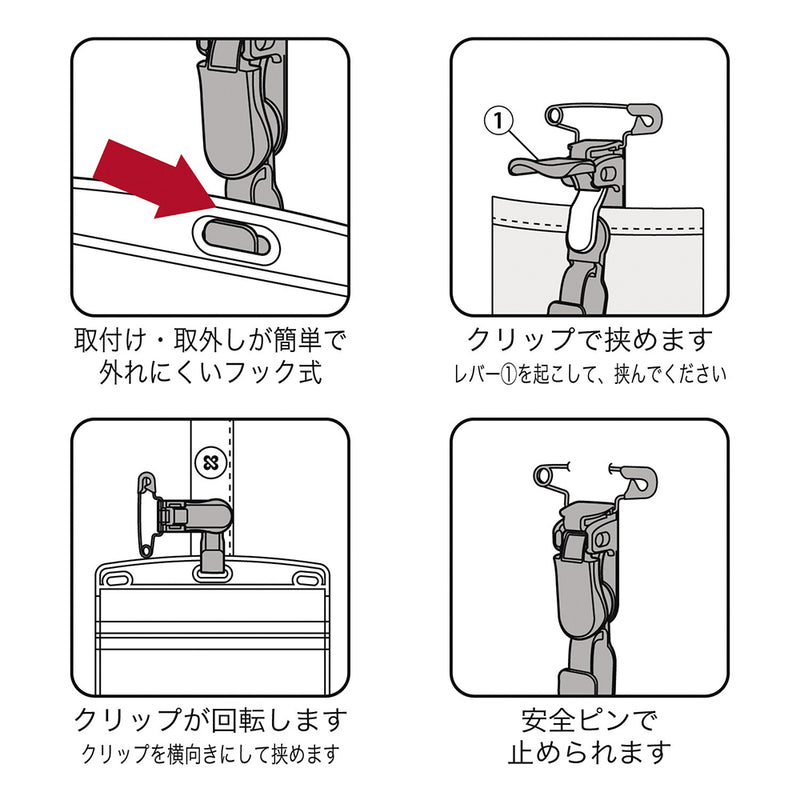 取付け・取外しが簡単で
外れにくいフック式

①

クリップで挟めます
レバー①を起こして、挟んでください

クリップが回転します
クリップを横向きにして挟めます

安全ピンで
止められます